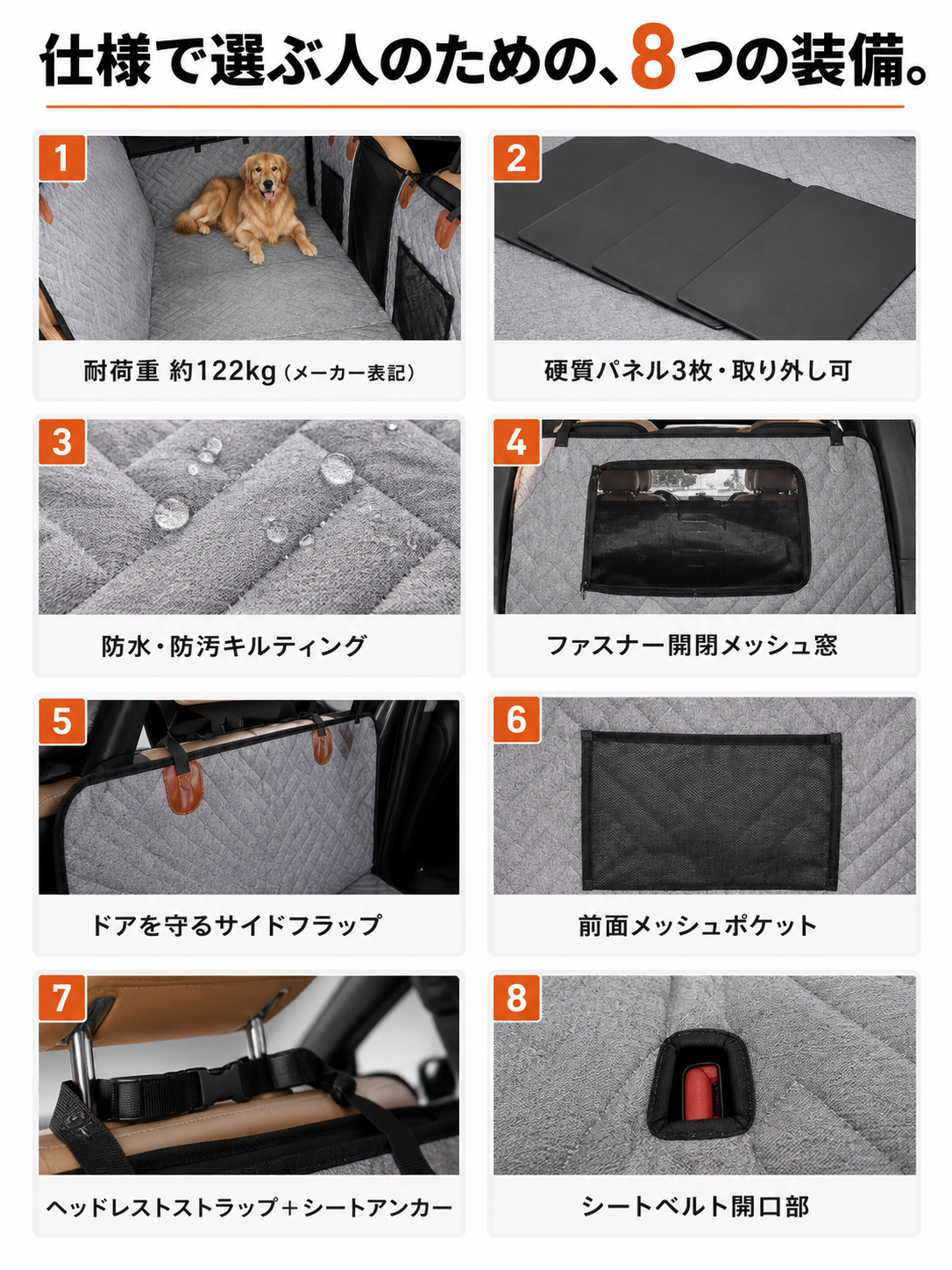 仕様で選ぶ人のための、8つの装備。

1

耐荷重 約122kg（メーカー表記）

2

硬質パネル3枚・取り外し可

3

防水・防汚キルティング

4

ファスナー開閉メッシュ窓

5

ドアを守るサイドフラップ

6

前面メッシュポケット

7

ヘッドレストストラップ＋シートアンカー

8

シートベルト開口部