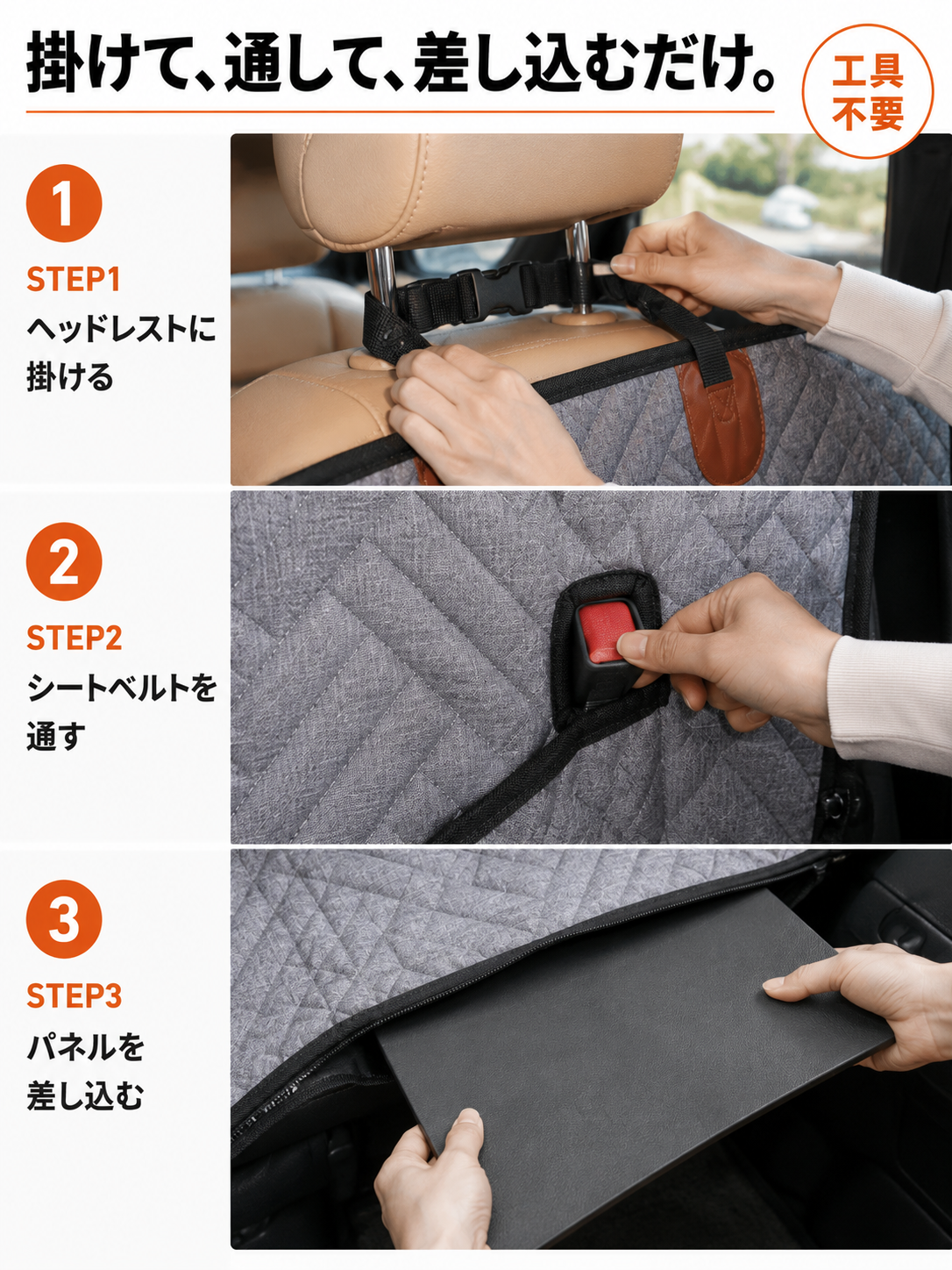 掛けて、通して、差し込むだけ。

工具不要

1
STEP1
ヘッドレストに掛ける

2
STEP2
シートベルトを通す

3
STEP3
パネルを差し込む